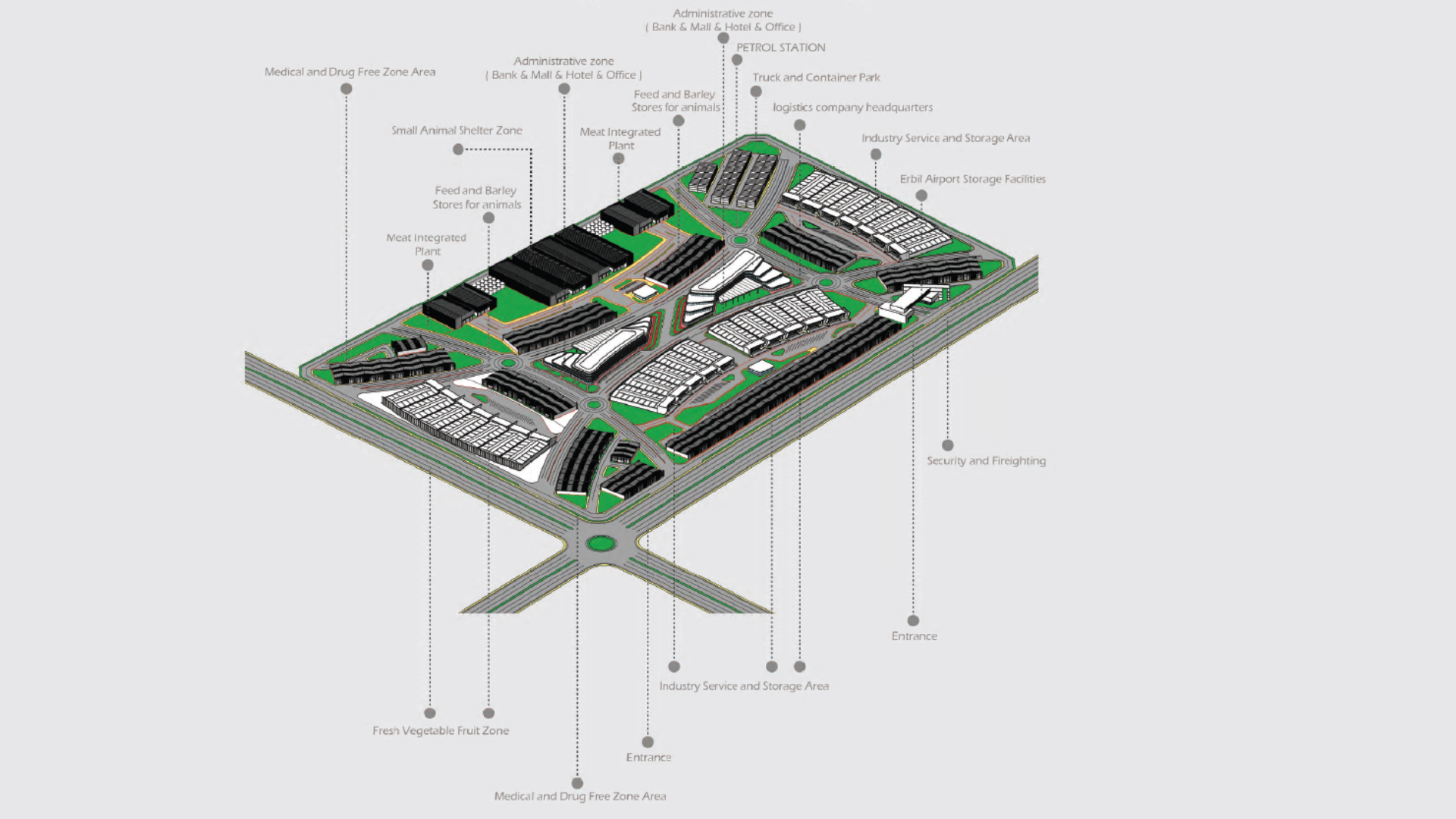 Administrative zone
( Bank & Mall & Hotel & Office )

PETROL STATION

Medical and Drug Free Zone Area

Administrative zone
( Bank & Mall & Hotel & Office )

Truck and Container Park

Feed and Barley
Stores for animals

logistics company headquarters

Small Animal Shelter Zone

Meat Integrated
Plant

Industry Service and Storage Area

Erbil Airport Storage Facilities

Feed and Barley
Stores for animals

Meat Integrated
Plant

Security and Fireighting

Entrance

Industry Service and Storage Area

Fresh Vegetable Fruit Zone

Entrance

Medical and Drug Free Zone Area